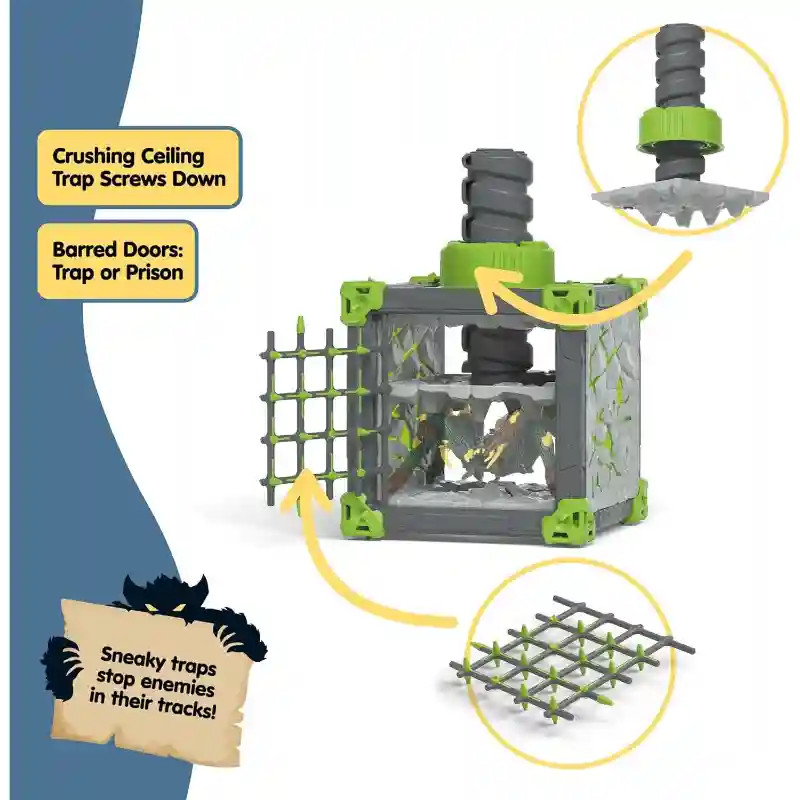 Crushing Ceiling Trap Screws Down

Barred Doors: Trap or Prison

Sneaky traps stop enemies in their tracks!