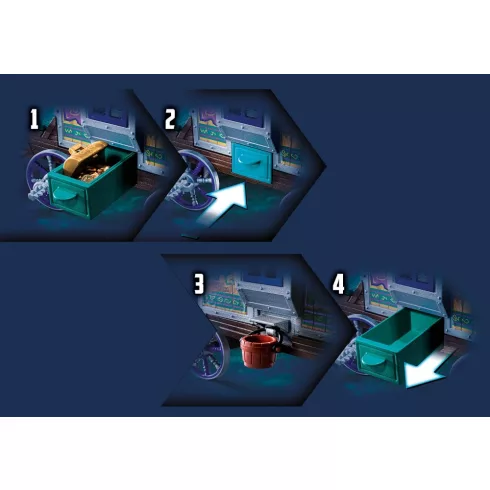 1
2
3
4