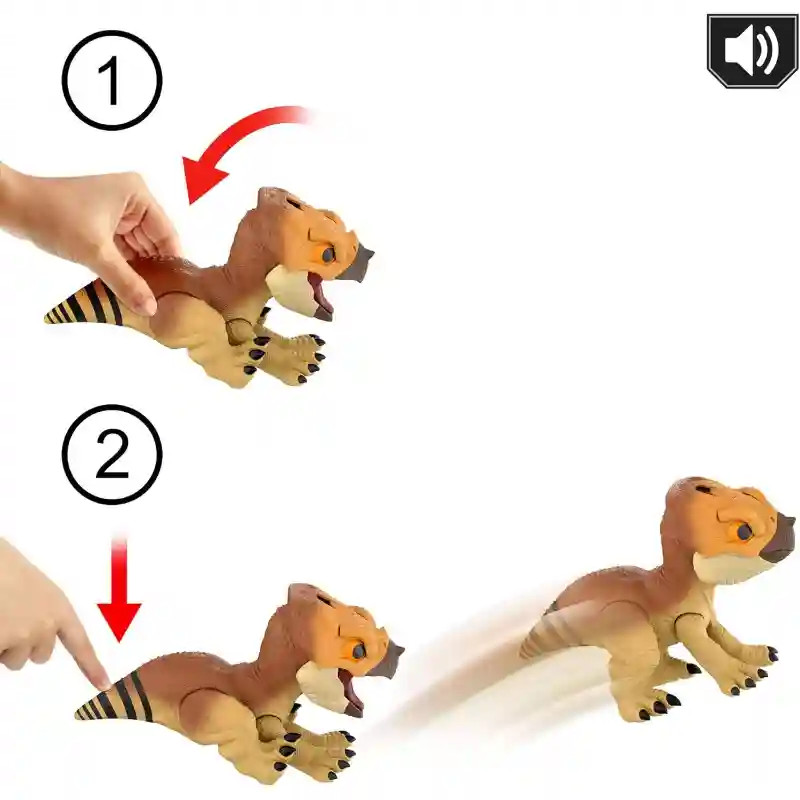 1

2