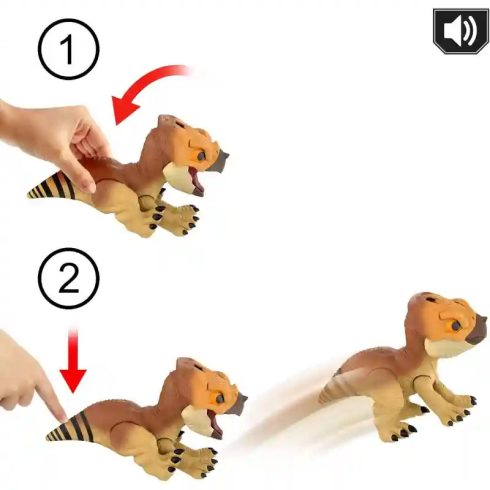 1

2